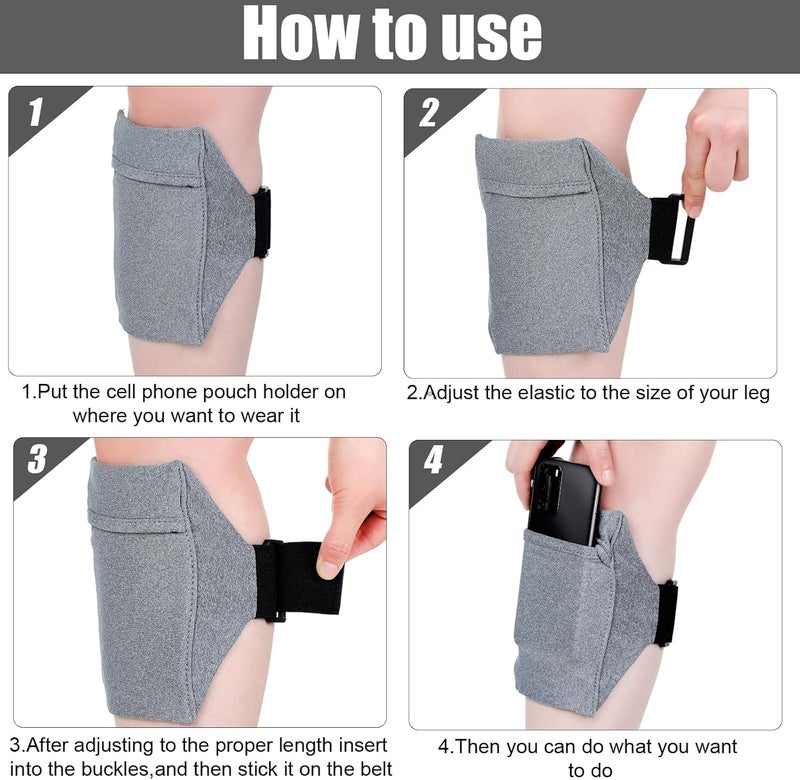 How to use

1

1.Put the cell phone pouch holder on where you want to wear it

2

2.Adjust the elastic to the size of your leg

3

3.After adjusting to the proper length insert into the buckles,and then stick it on the belt

4

4.Then you can do what you want to do